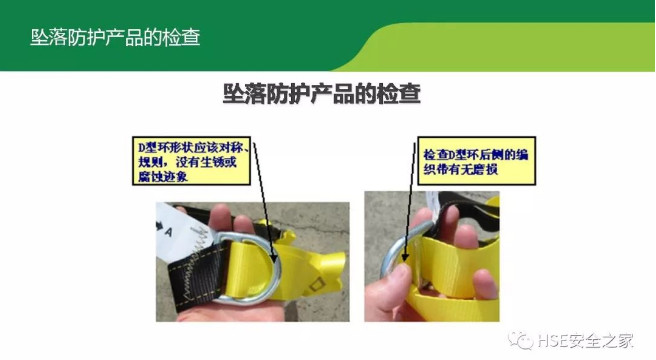 坠落防护产品的检查

坠落防护产品的检查

D型环形状应该对称、规则，没有生锈或腐蚀迹象

检查D型环后侧的编织带有无磨损

A

HSE安全之家