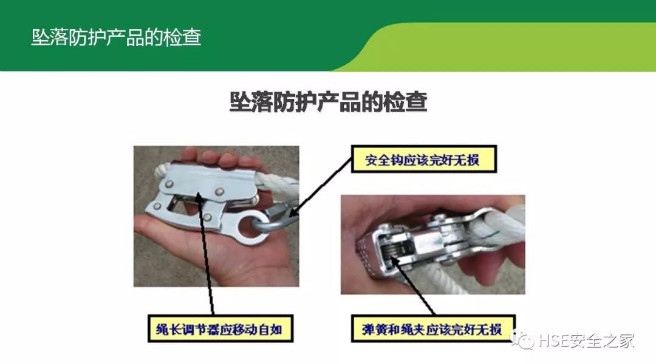 坠落防护产品的检查

坠落防护产品的检查

安全钩应该完好无损

绳长调节器应移动自如

弹簧和绳夹应该完好无损

HSE安全之家